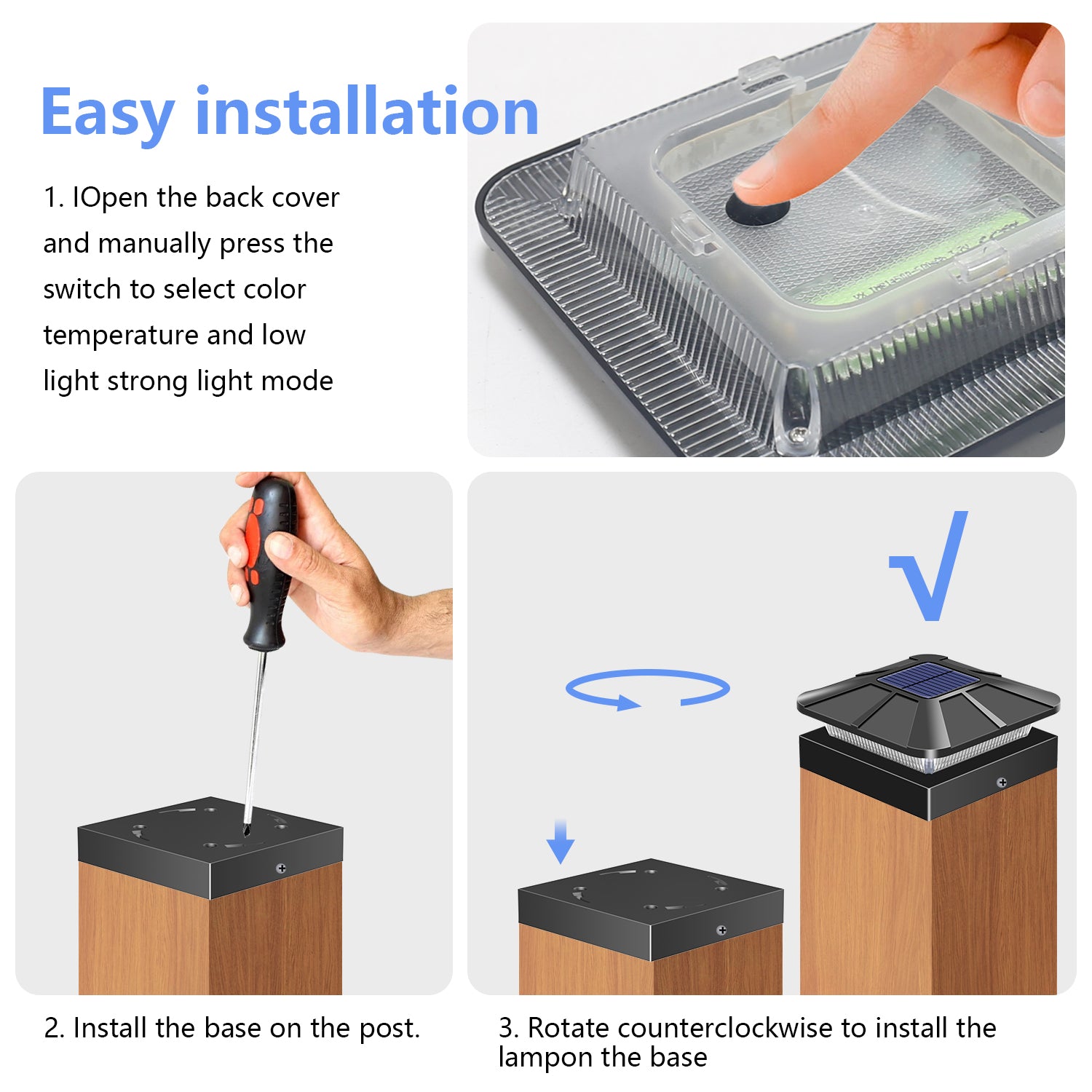 Easy installation

1. IOpen the back cover and manually press the switch to select color temperature and low light strong light mode

√

2. Install the base on the post.

3. Rotate counterclockwise to install the lampon the base