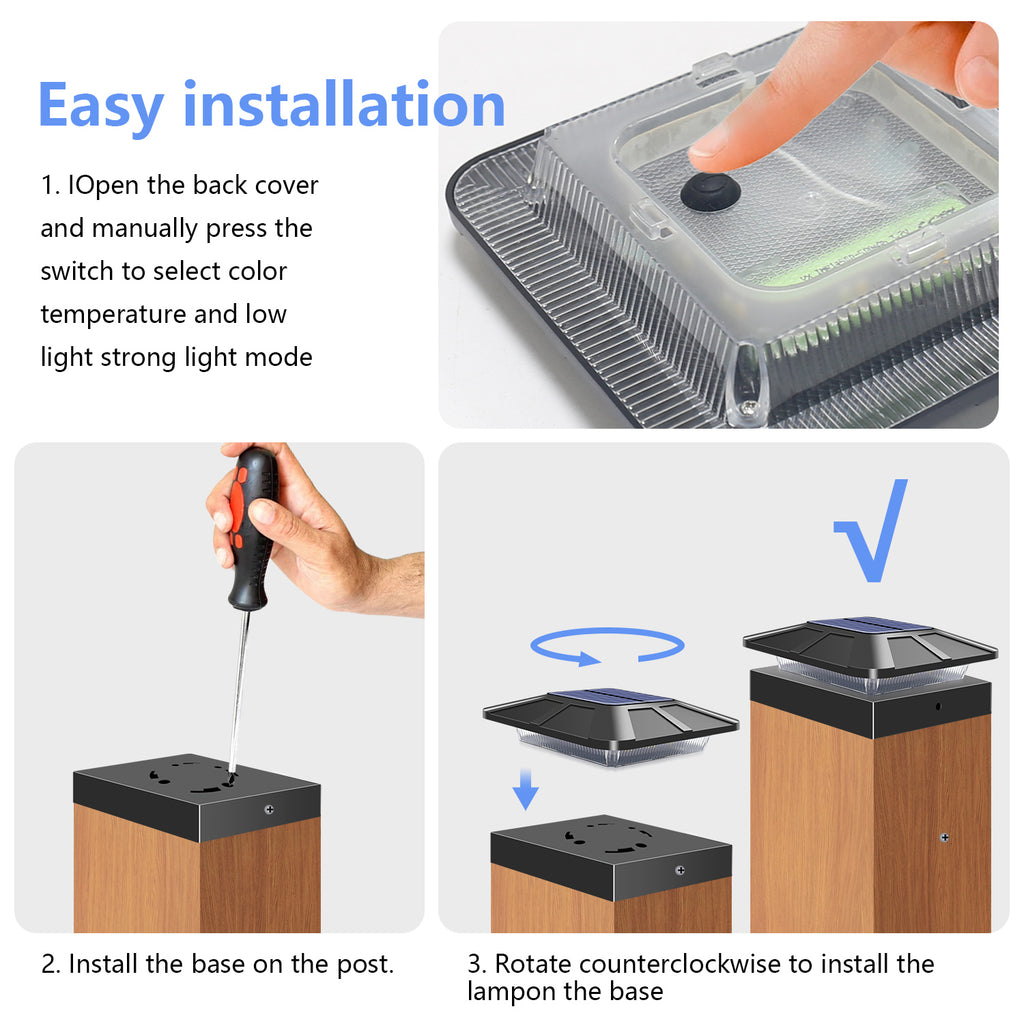 Easy installation

1. IOpen the back cover and manually press the switch to select color temperature and low light strong light mode

√

2. Install the base on the post.

3. Rotate counterclockwise to install the lampon the base